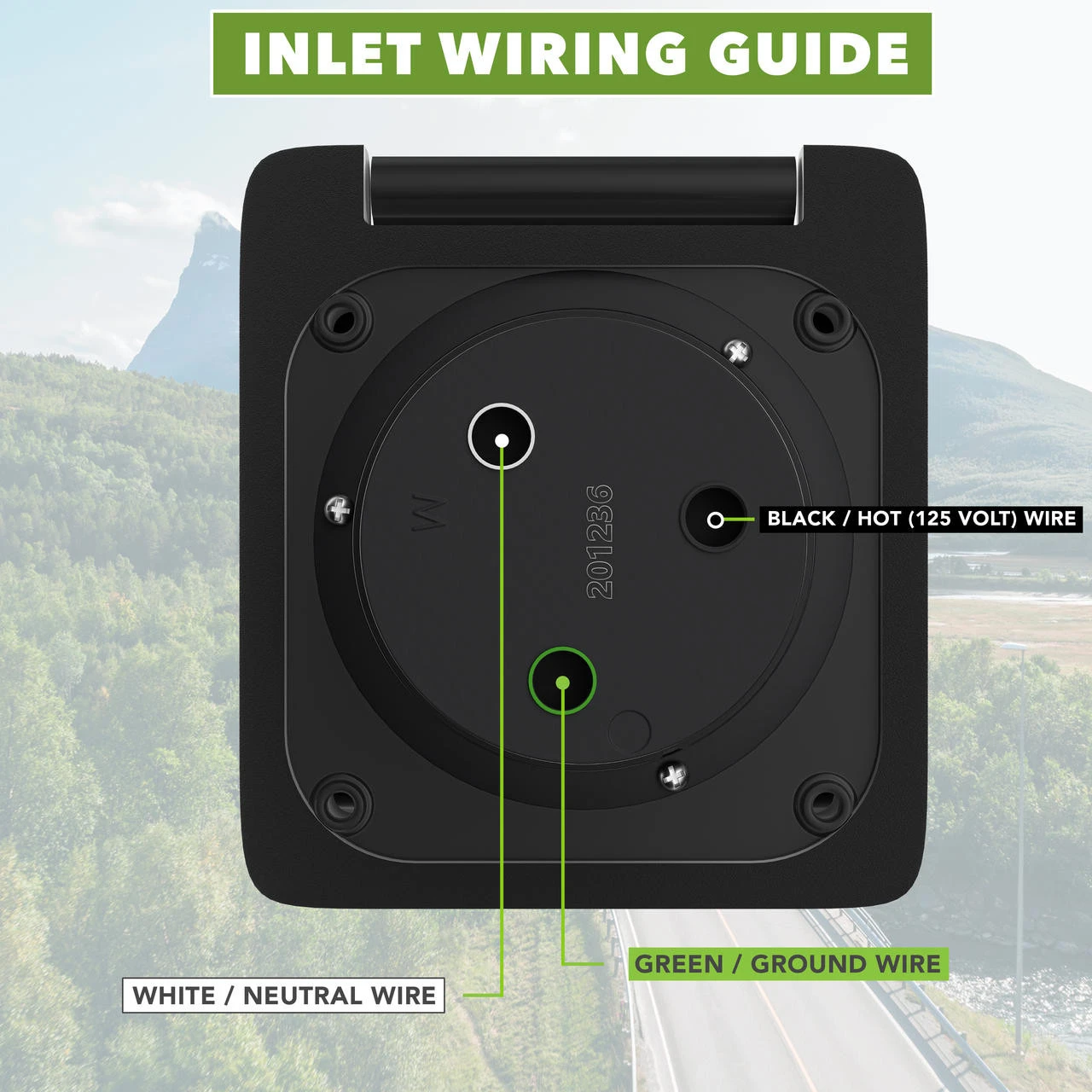 INLET WIRING GUIDE

W

201236

BLACK / HOT (125 VOLT) WIRE

GREEN / GROUND WIRE

WHITE / NEUTRAL WIRE